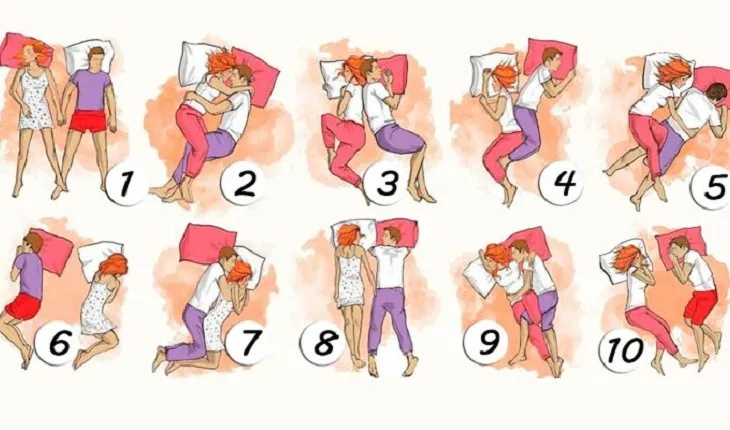 1 2 3 4 5
6 7 8 9 10